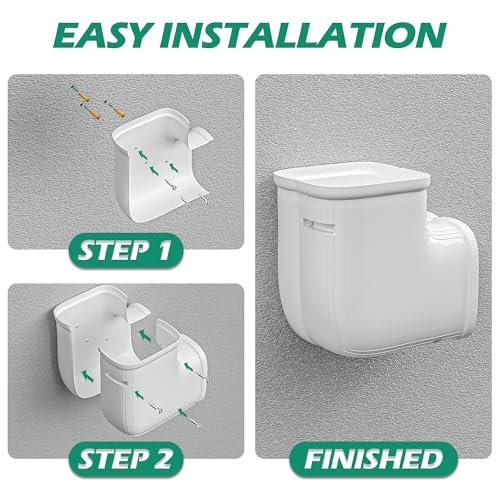 EASY INSTALLATION

STEP 1

STEP 2

FINISHED