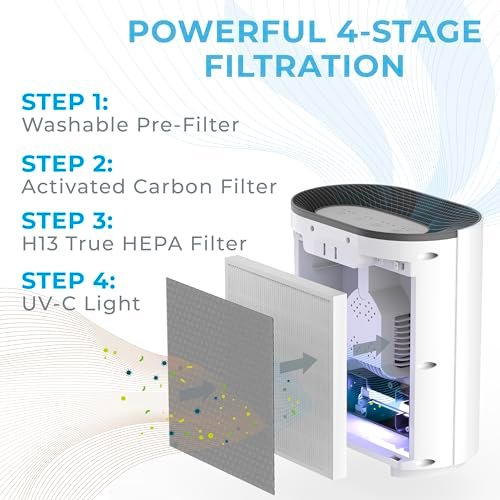 POWERFUL 4-STAGE FILTRATION

STEP 1:
Washable Pre-Filter

STEP 2:
Activated Carbon Filter

STEP 3:
H13 True HEPA Filter

STEP 4:
UV-C Light