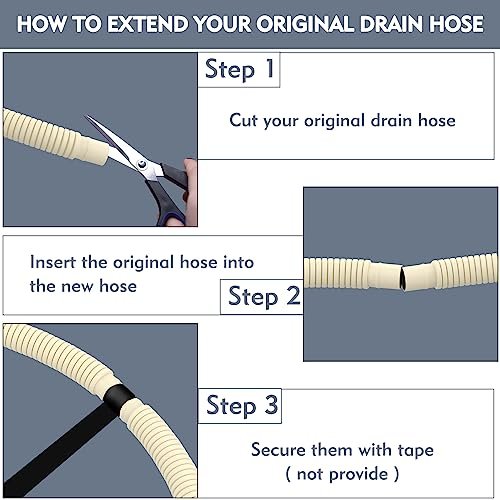 HOW TO EXTEND YOUR ORIGINAL DRAIN HOSE

Step 1

Cut your original drain hose

Insert the original hose into the new hose

Step 2

Step 3

Secure them with tape ( not provide )