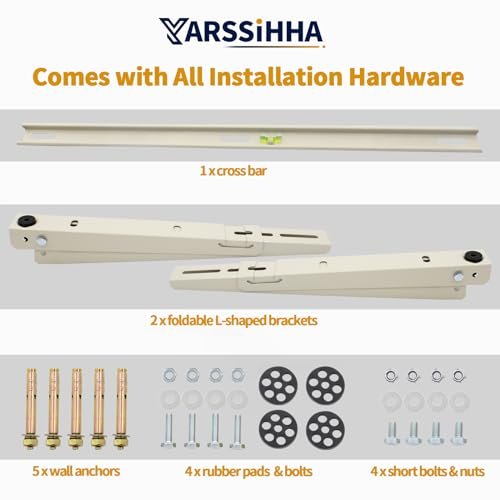 YARSSiHHA

Comes with All Installation Hardware

1 x cross bar

2 x foldable L-shaped brackets

5 x wall anchors

4 x rubber pads & bolts

4 x short bolts & nuts