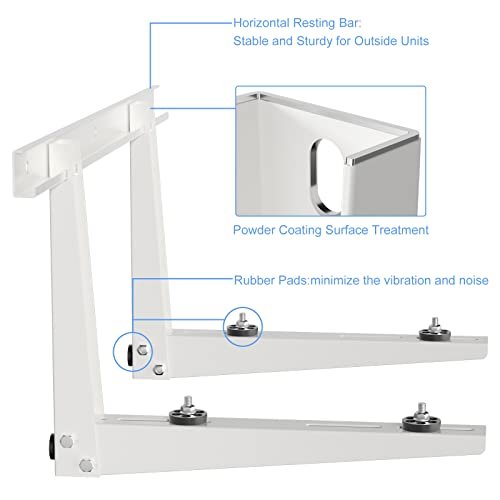 Horizontal Resting Bar:
Stable and Sturdy for Outside Units

Powder Coating Surface Treatment

Rubber Pads:minimize the vibration and noise