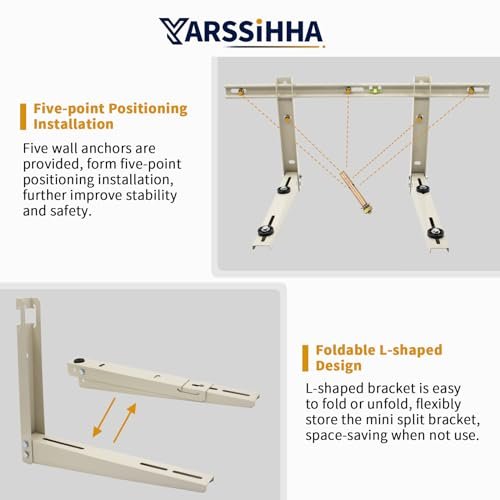 YARSSiHHA

Five-point Positioning Installation

Five wall anchors are provided, form five-point positioning installation, further improve stability and safety.

Foldable L-shaped Design

L-shaped bracket is easy to fold or unfold, flexibly store the mini split bracket, space-saving when not use.