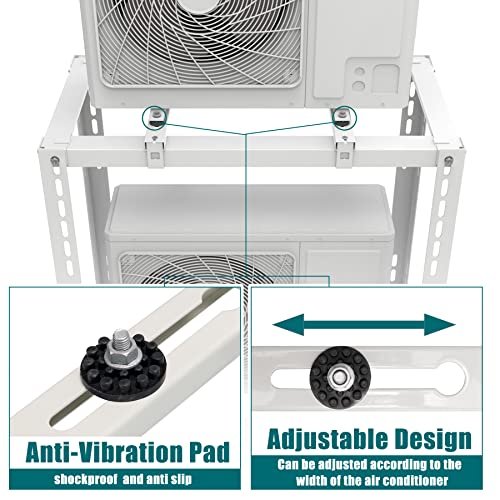 Anti-Vibration Pad

shockproof and anti slip

Adjustable Design

Can be adjusted according to the width of the air conditioner