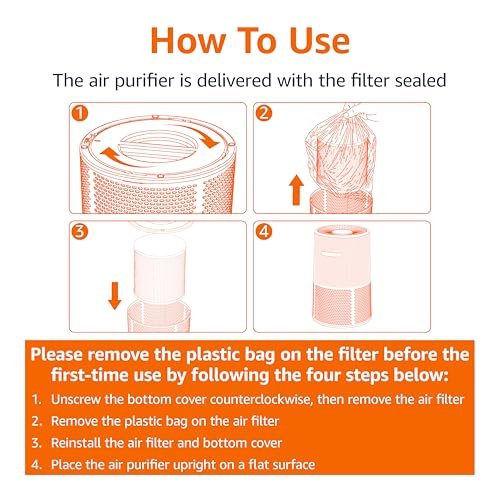 How To Use

The air purifier is delivered with the filter sealed

1

2

3

4

Please remove the plastic bag on the filter before the first-time use by following the four steps below:

1. Unscrew the bottom cover counterclockwise, then remove the air filter
2. Remove the plastic bag on the air filter
3. Reinstall the air filter and bottom cover
4. Place the air purifier upright on a flat surface