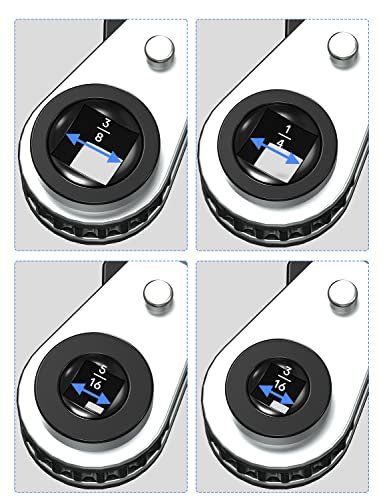 $\frac{3}{8}$

$\frac{1}{4}$

$\frac{5}{16}$

$\frac{3}{16}$