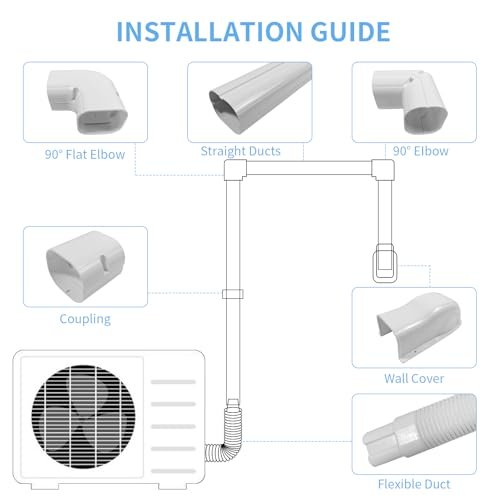 INSTALLATION GUIDE

90° Flat Elbow

Straight Ducts

90° Elbow

Coupling

Wall Cover

Flexible Duct