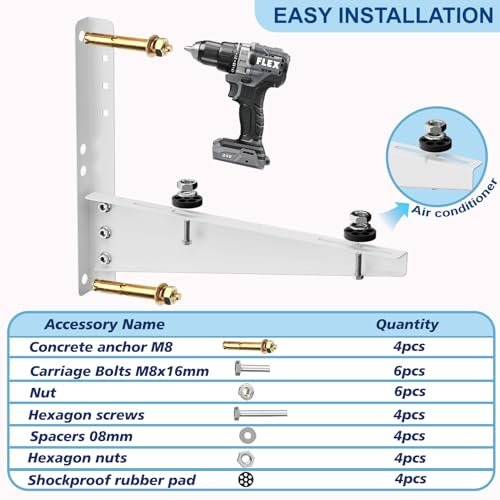 EASY INSTALLATION

FLEX

24V

Air conditioner

| Accessory Name | Quantity |
|---|---|
| Concrete anchor M8 | 4pcs |
| Carriage Bolts M8x16mm | 6pcs |
| Nut | 6pcs |
| Hexagon screws | 4pcs |
| Spacers 08mm | 4pcs |
| Hexagon nuts | 4pcs |
| Shockproof rubber pad | 4pcs |